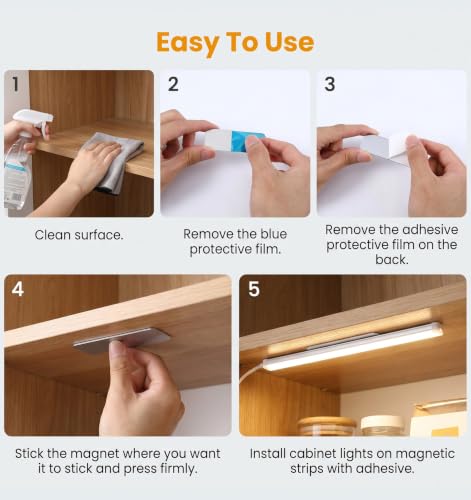 Easy To Use

1

Clean surface.

2

Remove the blue protective film.

3

Remove the adhesive protective film on the back.

4

Stick the magnet where you want it to stick and press firmly.

5

Install cabinet lights on magnetic strips with adhesive.