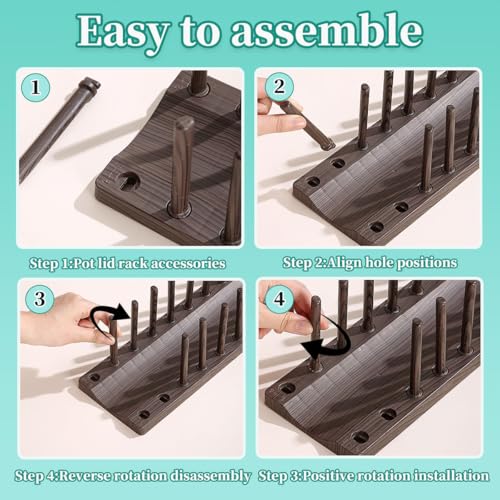 Easy to assemble

1

2

Step 1:Pot lid rack accessories

Step 2:Align hole positions

3

4

Step 4:Reverse rotation disassembly

Step 3:Positive rotation installation