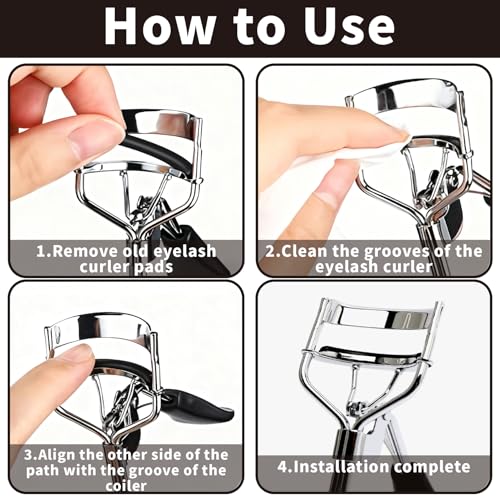 How to Use

1.Remove old eyelash curler pads

2.Clean the grooves of the eyelash curler

3.Align the other side of the path with the groove of the coiler

4.Installation complete