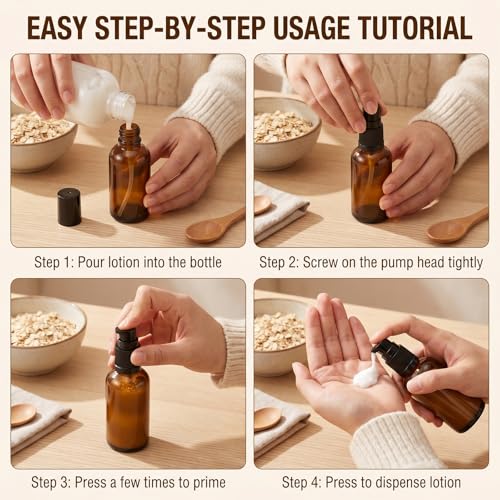 EASY STEP-BY-STEP USAGE TUTORIAL

Step 1: Pour lotion into the bottle

Step 2: Screw on the pump head tightly

Step 3: Press a few times to prime

Step 4: Press to dispense lotion