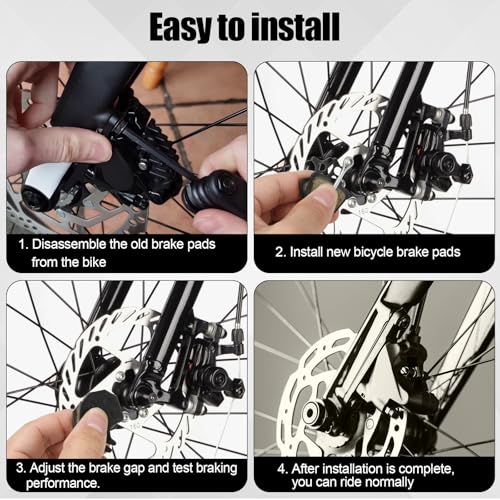 Easy to install

1. Disassemble the old brake pads from the bike

2. Install new bicycle brake pads

3. Adjust the brake gap and test braking performance.

4. After installation is complete, you can ride normally