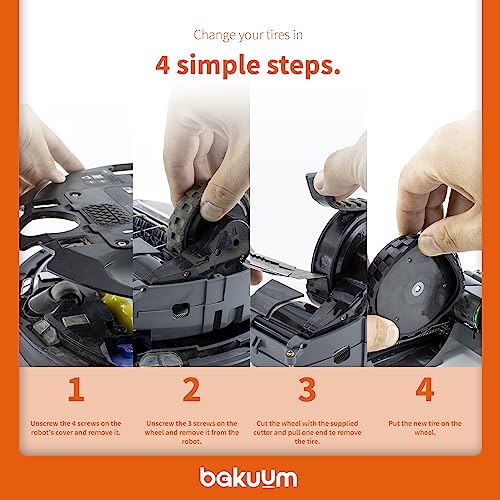 Change your tires in

4 simple steps.

1

Unscrew the 4 screws on the robot's cover and remove it.

2

Unscrew the 3 screws on the wheel and remove it from the robot.

3

Cut the wheel with the supplied cutter and pull one end to remove the tire.

4

Put the new tire on the wheel.

bakuum