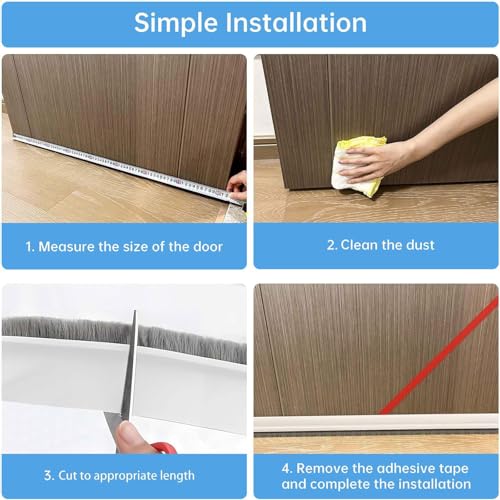 Simple Installation

1. Measure the size of the door

2. Clean the dust

3. Cut to appropriate length

4. Remove the adhesive tape and complete the installation