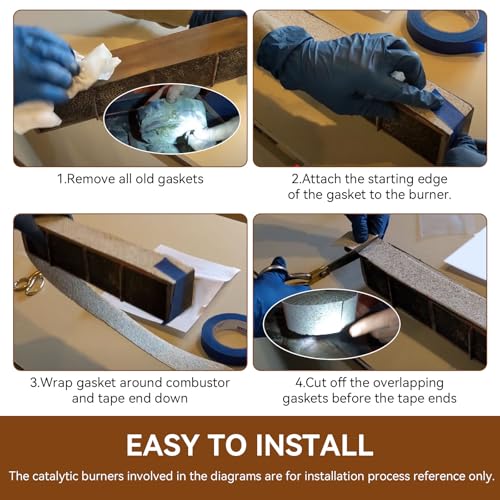 1.Remove all old gaskets

2.Attach the starting edge of the gasket to the burner.

3.Wrap gasket around combustor and tape end down

4.Cut off the overlapping gaskets before the tape ends

EASY TO INSTALL

The catalytic burners involved in the diagrams are for installation process reference only.