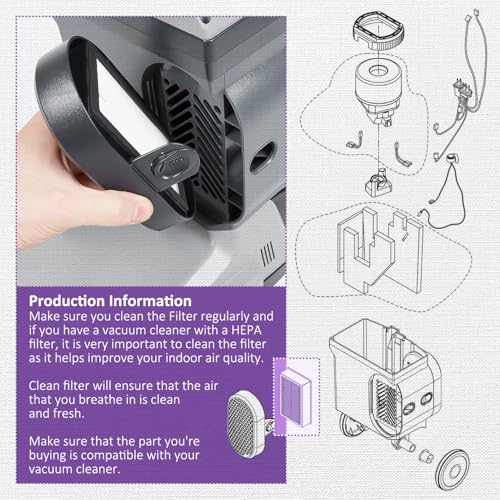 Production Information
Make sure you clean the Filter regularly and if you have a vacuum cleaner with a HEPA filter, it is very important to clean the filter as it helps improve your indoor air quality.

Clean filter will ensure that the air that you breathe in is clean and fresh.

Make sure that the part you're buying is compatible with your vacuum cleaner.