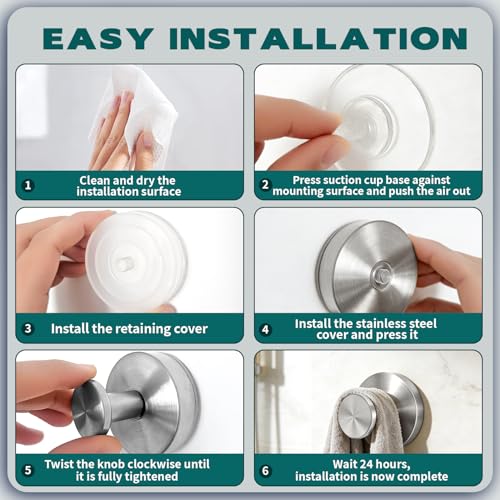 EASY INSTALLATION

1 Clean and dry the installation surface

2 Press suction cup base against mounting surface and push the air out

3 Install the retaining cover

4 Install the stainless steel cover and press it

5 Twist the knob clockwise until it is fully tightened

6 Wait 24 hours, installation is now complete