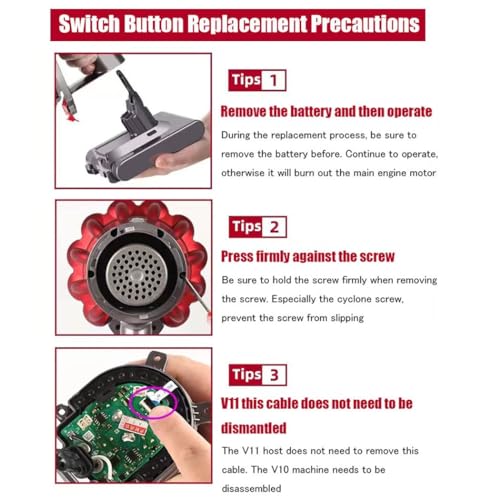 Switch Button Replacement Precautions

Tips 1

Remove the battery and then operate

During the replacement process, be sure to remove the battery before. Continue to operate, otherwise it will burn out the main engine motor

Tips 2

Press firmly against the screw

Be sure to hold the screw firmly when removing the screw. Especially the cyclone screw, prevent the screw from slipping

Tips 3

V11 this cable does not need to be dismantled

The V11 host does not need to remove this cable. The V10 machine needs to be disassembled