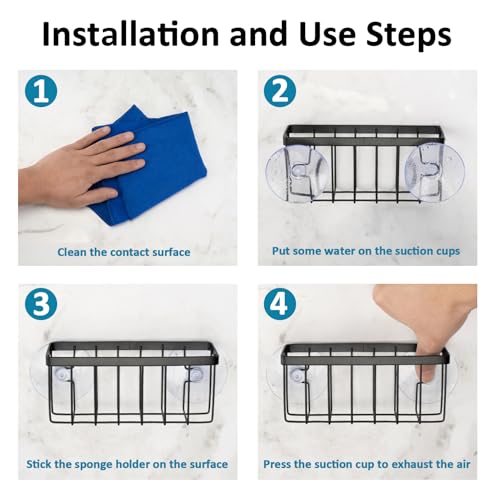 Installation and Use Steps

1

Clean the contact surface

2

Put some water on the suction cups

3

Stick the sponge holder on the surface

4

Press the suction cup to exhaust the air