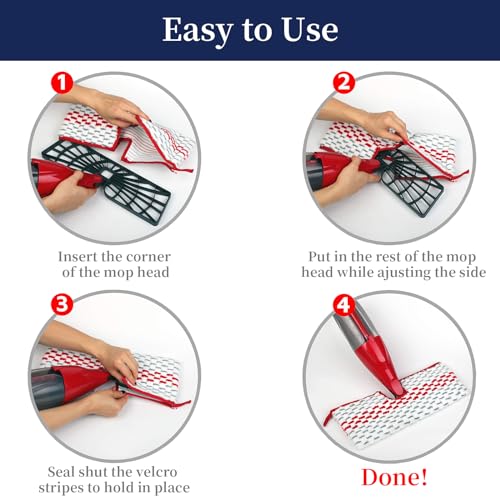 Easy to Use

1

Insert the corner of the mop head

2

Put in the rest of the mop head while ajusting the side

3

Seal shut the velcro stripes to hold in place

4

Done!