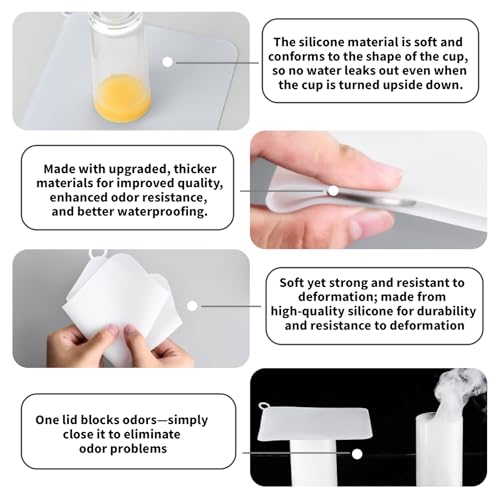 The silicone material is soft and conforms to the shape of the cup, so no water leaks out even when the cup is turned upside down.

Made with upgraded, thicker materials for improved quality, enhanced odor resistance, and better waterproofing.

Soft yet strong and resistant to deformation; made from high-quality silicone for durability and resistance to deformation

One lid blocks odors—simply close it to eliminate odor problems