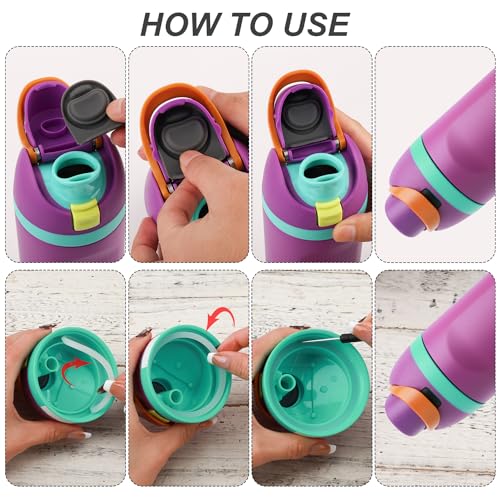 HOW TO USE