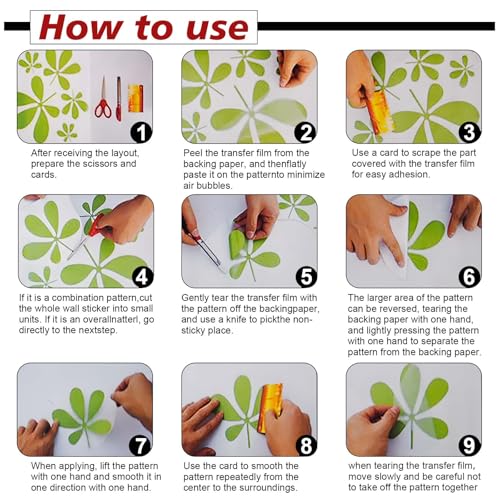 How to use

1

After receiving the layout, prepare the scissors and cards.

2

Peel the transfer film from the backing paper, and thenflatly paste it on the patternto minimize air bubbles.

3

Use a card to scrape the part covered with the transfer film for easy adhesion.

4

If it is a combination pattern,cut the whole wall sticker into small units. If it is an overallnatterl, go directly to the nextstep.

5

Gently tear the transfer film with the pattern off the backingpaper, and use a knife to pickthe non-sticky place.

6

The larger area of the pattern can be reversed, tearing the backing paper with one hand, and lightly pressing the pattern with one hand to separate the pattern from the backing paper.

7

When applying, lift the pattern with one hand and smooth it in one direction with one hand.

8

Use the card to smooth the pattern repeatedly from the center to the surroundings.

9

when tearing the transfer film, move slowly and be careful not to take off the pattern together