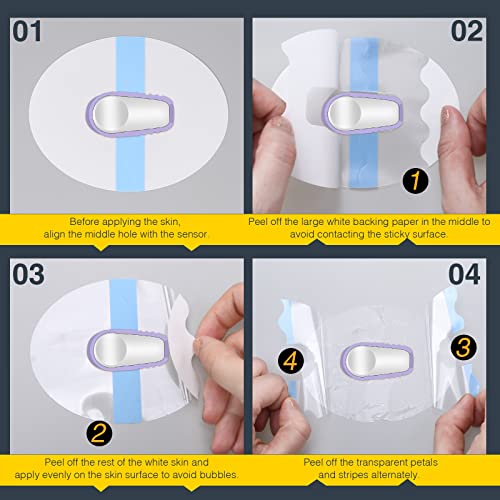 01

Before applying the skin, align the middle hole with the sensor.

02

1

Peel off the large white backing paper in the middle to avoid contacting the sticky surface.

03

2

Peel off the rest of the white skin and apply evenly on the skin surface to avoid bubbles.

04

4

3

Peel off the transparent petals and stripes alternately.