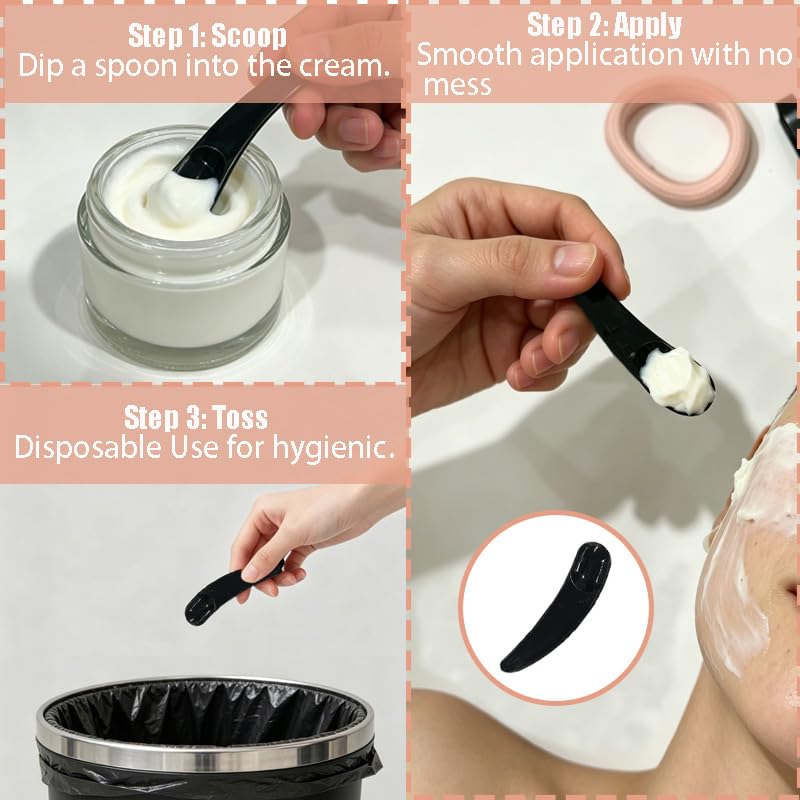 Step 1: Scoop
Dip a spoon into the cream.

Step 2: Apply
Smooth application with no mess

Step 3: Toss
Disposable Use for hygienic.