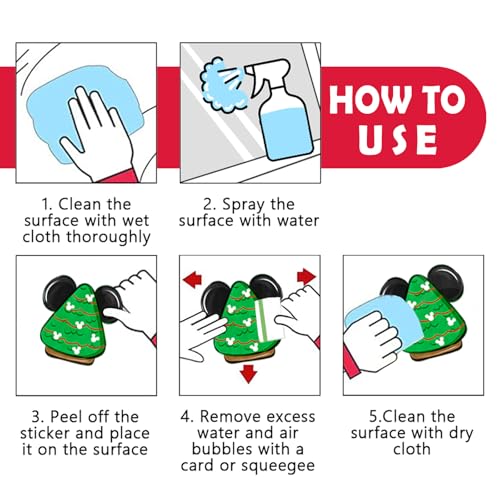 HOW TO USE

1. Clean the surface with wet cloth thoroughly

2. Spray the surface with water

3. Peel off the sticker and place it on the surface

4. Remove excess water and air bubbles with a card or squeegee

5.Clean the surface with dry cloth