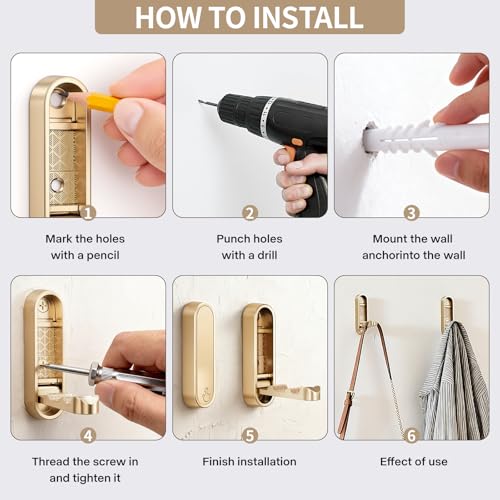 HOW TO INSTALL

1

Mark the holes with a pencil

2

Punch holes with a drill

3

Mount the wall anchorinto the wall

4

Thread the screw in and tighten it

5

Finish installation

6

Effect of use