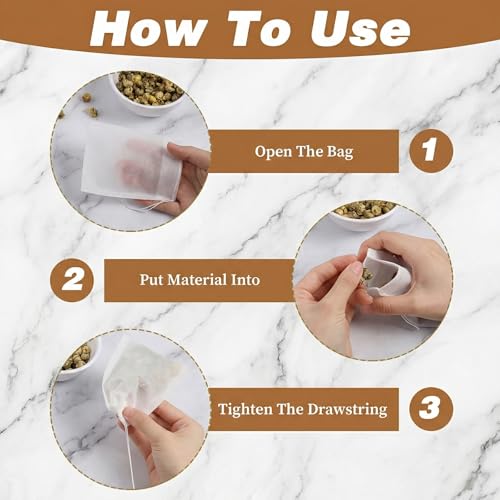 How To Use

Open The Bag

1

2

Put Material Into

Tighten The Drawstring

3