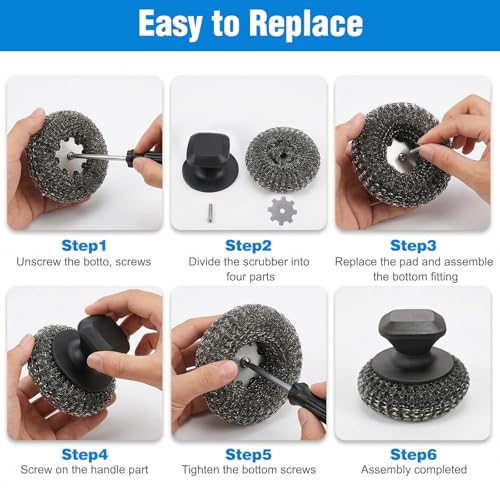 Easy to Replace

Step1
Unscrew the botto, screws

Step2
Divide the scrubber into four parts

Step3
Replace the pad and assemble the bottom fitting

Step4
Screw on the handle part

Step5
Tighten the bottom screws

Step6
Assembly completed