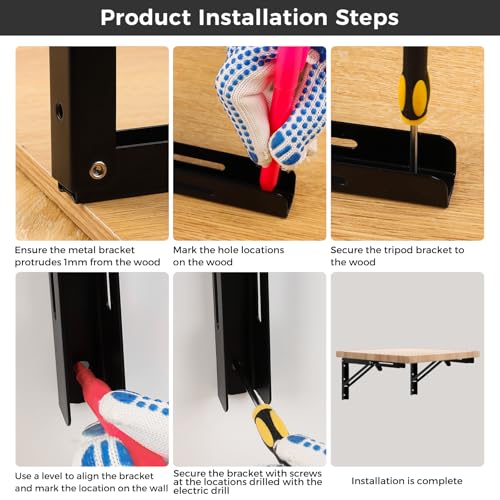 Product Installation Steps

Ensure the metal bracket protrudes 1mm from the wood

Mark the hole locations on the wood

Secure the tripod bracket to the wood

Use a level to align the bracket and mark the location on the wall

Secure the bracket with screws at the locations drilled with the electric drill

Installation is complete