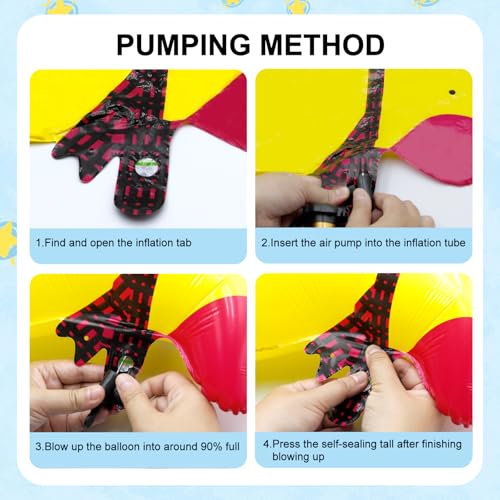 PUMPING METHOD

1.Find and open the inflation tab

2.Insert the air pump into the inflation tube

3.Blow up the balloon into around 90% full

4.Press the self-sealing tall after finishing blowing up