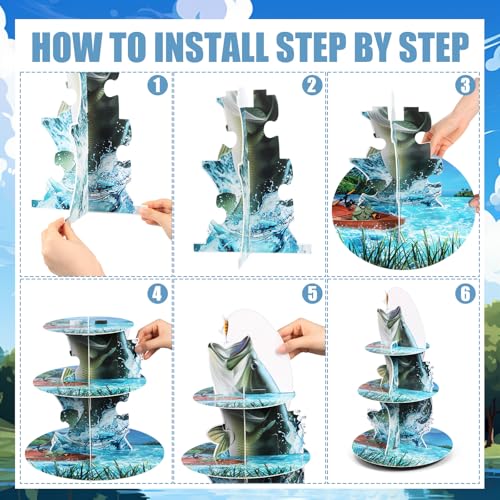 HOW TO INSTALL STEP BY STEP

1

2

3

4

5

6