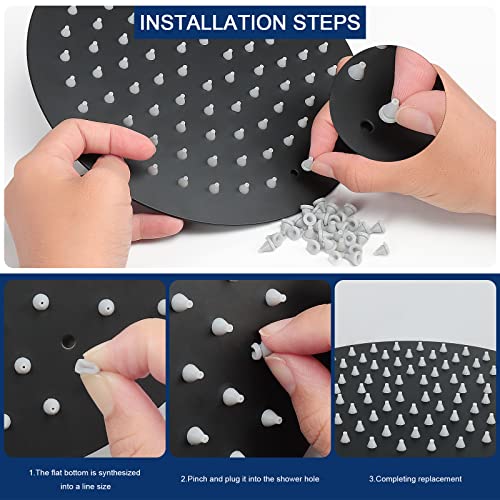 INSTALLATION STEPS

1.The flat bottom is synthesized into a line size

2.Pinch and plug it into the shower hole

3.Completing replacement