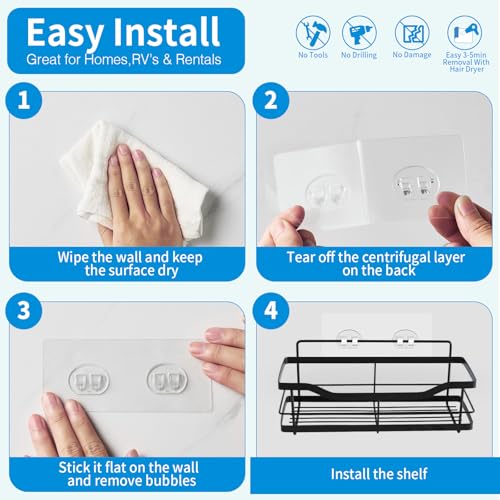 Easy Install
Great for Homes,RV's & Rentals

No Tools
No Drilling
No Damage
Easy 3-5min Removal With Hair Dryer

1
Wipe the wall and keep the surface dry

2
Tear off the centrifugal layer on the back

3
Stick it flat on the wall and remove bubbles

4
Install the shelf