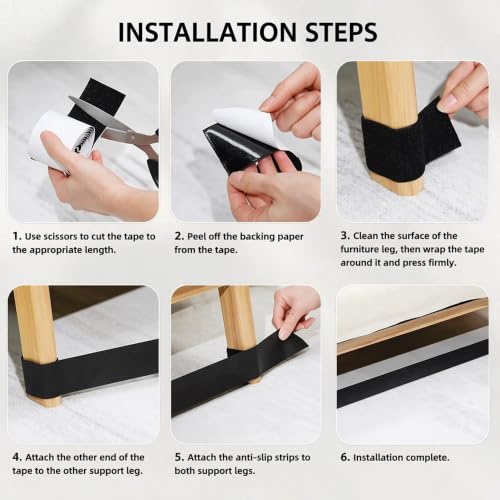 INSTALLATION STEPS

1. Use scissors to cut the tape to the appropriate length.

2. Peel off the backing paper from the tape.

3. Clean the surface of the furniture leg, then wrap the tape around it and press firmly.

4. Attach the other end of the tape to the other support leg.

5. Attach the anti-slip strips to both support legs.

6. Installation complete.