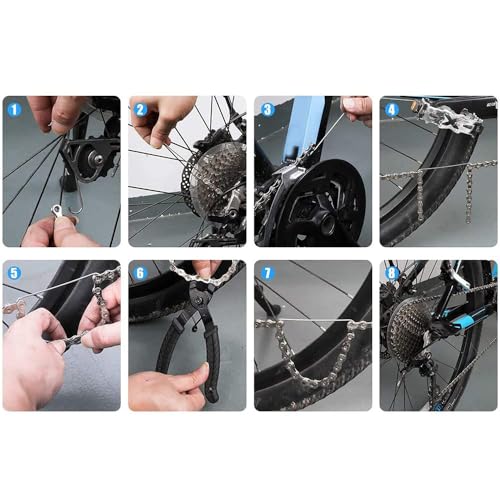 1
2
3
4
5
6
7
8