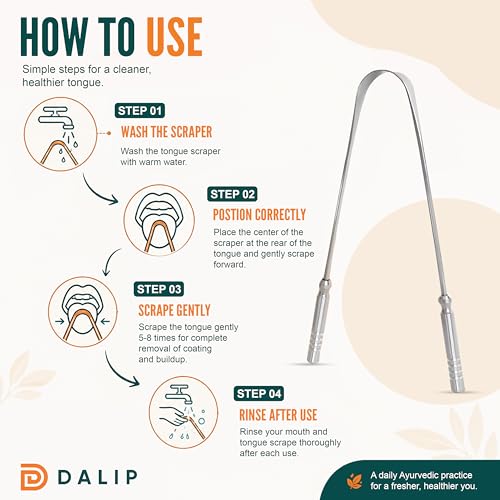 HOW TO USE

Simple steps for a cleaner, healthier tongue.

STEP 01

WASH THE SCRAPER

Wash the tongue scraper with warm water.

STEP 02

POSTION CORRECTLY

Place the center of the scraper at the rear of the tongue and gently scrape forward.

STEP 03

SCRAPE GENTLY

Scrape the tongue gently 5-8 times for complete removal of coating and buildup.

STEP 04

RINSE AFTER USE

Rinse your mouth and tongue scrape thoroughly after each use.

DALIP

A daily Ayurvedic practice for a fresher, healthier you.