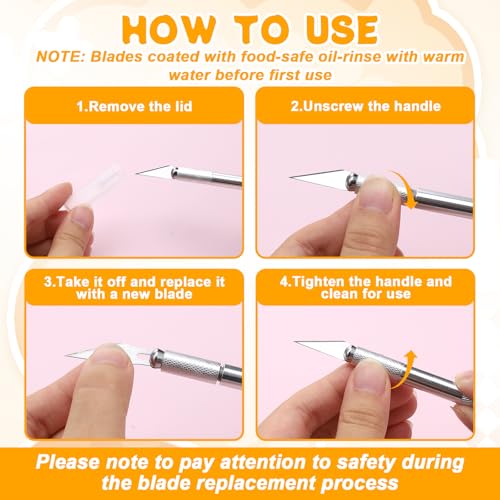 HOW TO USE

NOTE: Blades coated with food-safe oil-rinse with warm water before first use

1.Remove the lid

2.Unscrew the handle

3.Take it off and replace it with a new blade

4.Tighten the handle and clean for use

Please note to pay attention to safety during the blade replacement process