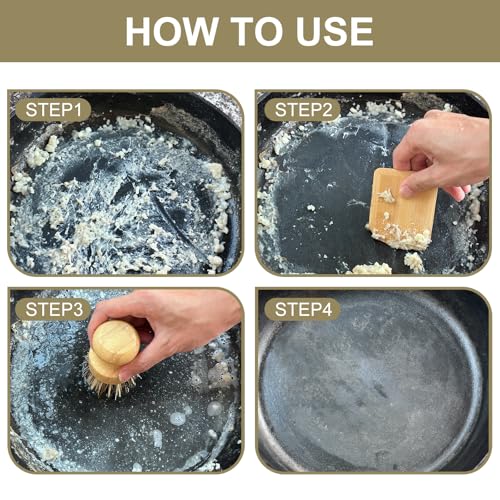 HOW TO USE

STEP1

STEP2

STEP3

STEP4