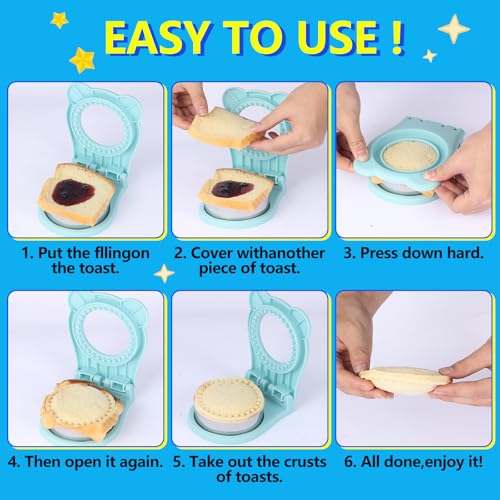 EASY TO USE !

1. Put the fllingon the toast.

2. Cover withanother piece of toast.

3. Press down hard.

4. Then open it again.

5. Take out the crusts of toasts.

6. All done,enjoy it!