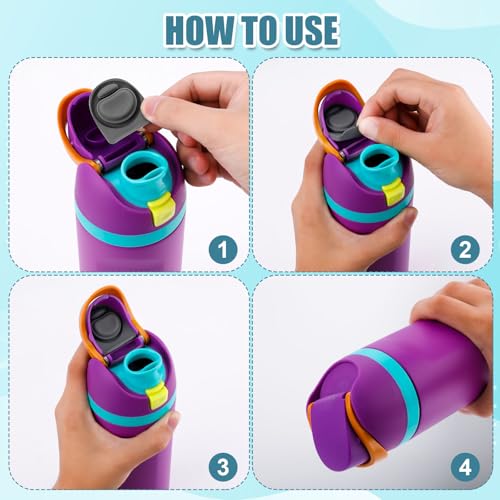 HOW TO USE

1

2

3

4