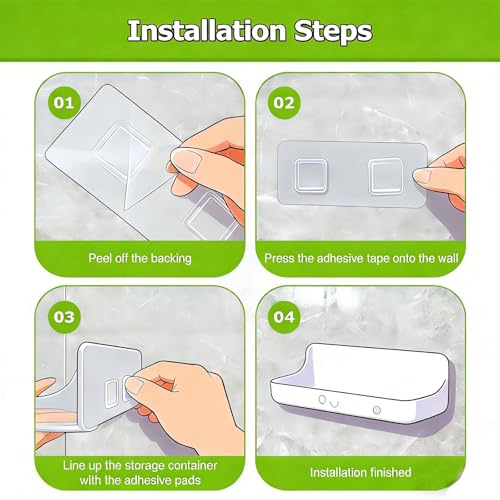 Installation Steps

01

Peel off the backing

02

Press the adhesive tape onto the wall

03

Line up the storage container with the adhesive pads

04

Installation finished