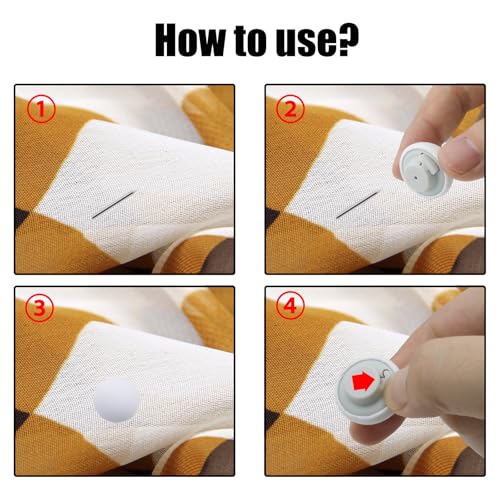 How to use?

①

②

③

④