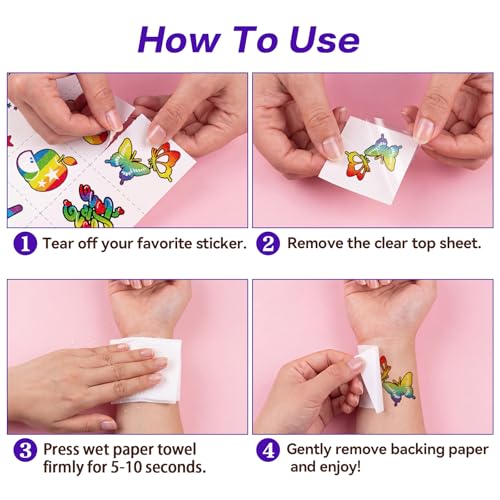 How To Use

1 Tear off your favorite sticker.

2 Remove the clear top sheet.

3 Press wet paper towel firmly for 5-10 seconds.

4 Gently remove backing paper and enjoy!