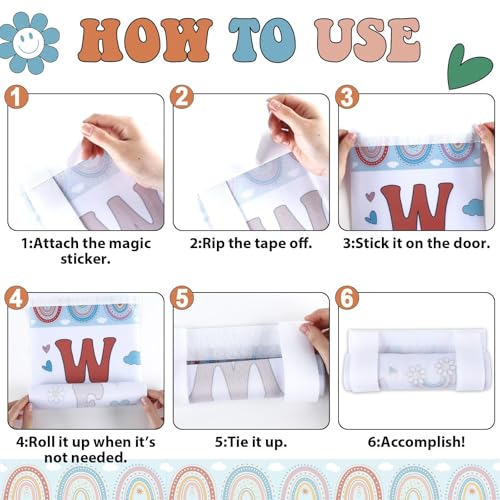 HOW TO USE

1

2

3

W

1:Attach the magic sticker.

2:Rip the tape off.

3:Stick it on the door.

4

5

6

W

4:Roll it up when it's not needed.

5:Tie it up.

6:Accomplish!