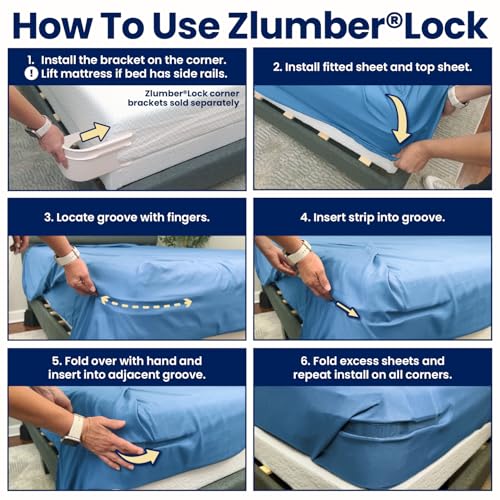 How To Use Zlumber®Lock

1. Install the bracket on the corner.
! Lift mattress if bed has side rails.

Zlumber®Lock corner brackets sold separately

2. Install fitted sheet and top sheet.

3. Locate groove with fingers.

4. Insert strip into groove.

5. Fold over with hand and insert into adjacent groove.

6. Fold excess sheets and repeat install on all corners.