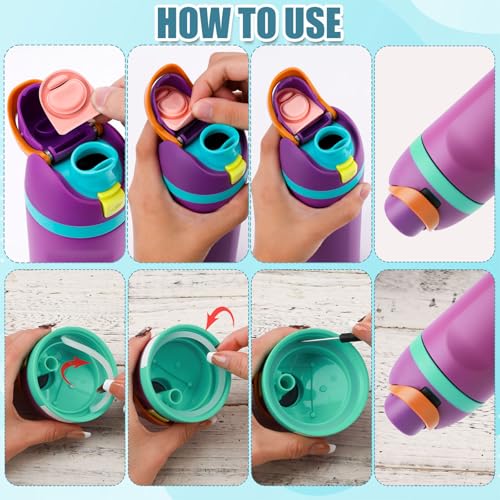 HOW TO USE