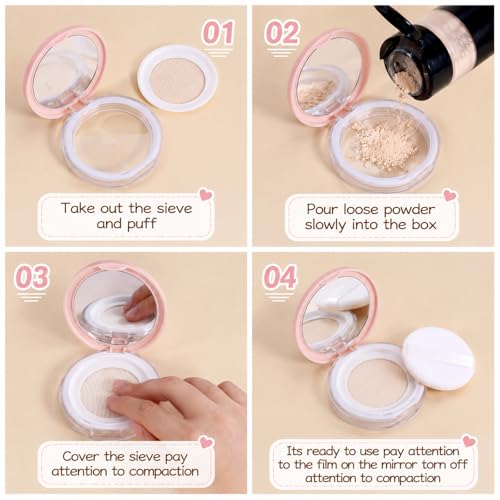 01

Take out the sieve and puff

02

Pour loose powder slowly into the box

03

Cover the sieve pay attention to compaction

04

Its ready to use pay attention to the film on the mirror torn off attention to compaction