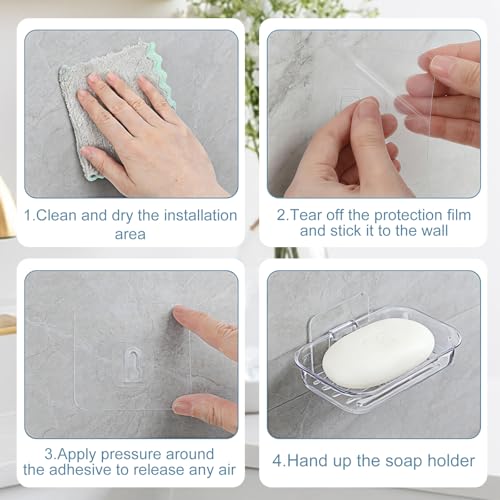 1.Clean and dry the installation area

2.Tear off the protection film and stick it to the wall

3.Apply pressure around the adhesive to release any air

4.Hand up the soap holder