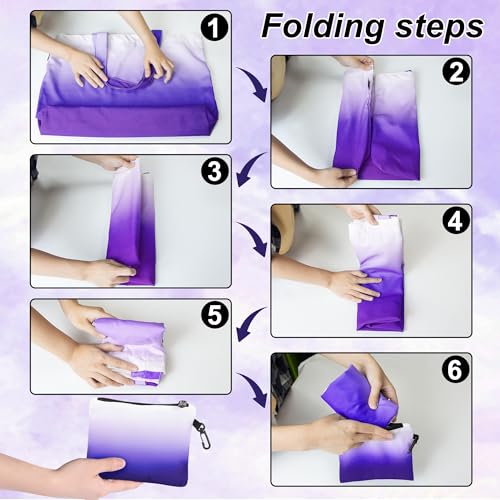 Folding steps

1

2

3

4

5

6