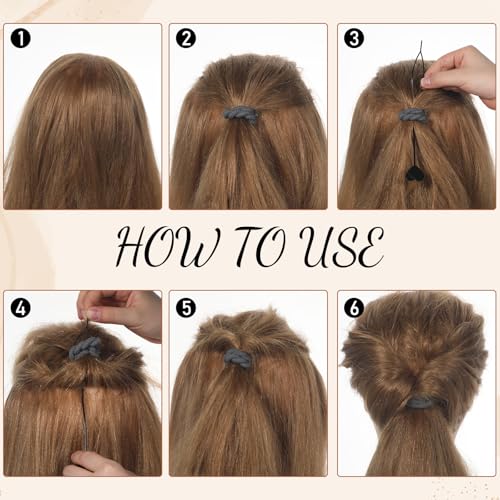 1

2

3

HOW TO USE

4

5

6