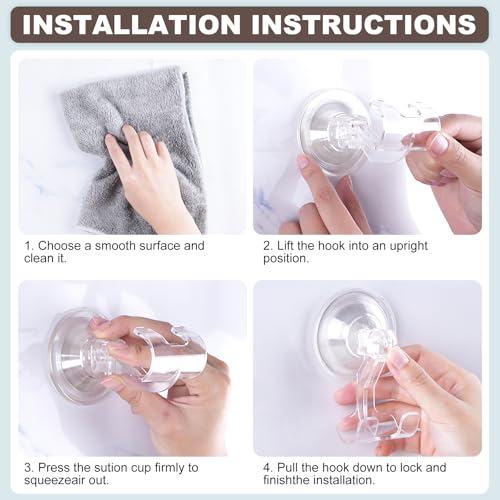 INSTALLATION INSTRUCTIONS

1. Choose a smooth surface and clean it.

2. Lift the hook into an upright position.

3. Press the sution cup firmly to squeezeair out.

4. Pull the hook down to lock and finishthe installation.