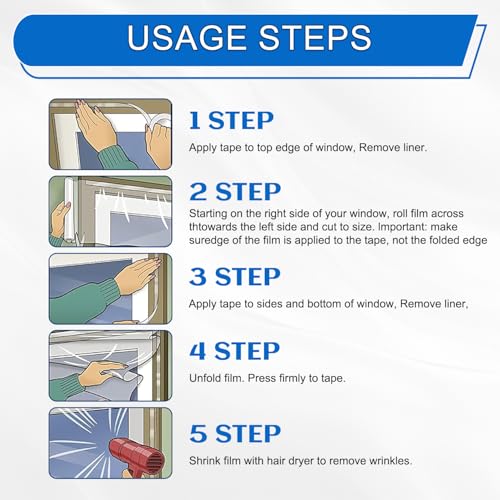 USAGE STEPS

1 STEP

Apply tape to top edge of window, Remove liner.

2 STEP

Starting on the right side of your window, roll film across thtowards the left side and cut to size. Important: make suredge of the film is applied to the tape, not the folded edge

3 STEP

Apply tape to sides and bottom of window, Remove liner,

4 STEP

Unfold film. Press firmly to tape.

5 STEP

Shrink film with hair dryer to remove wrinkles.