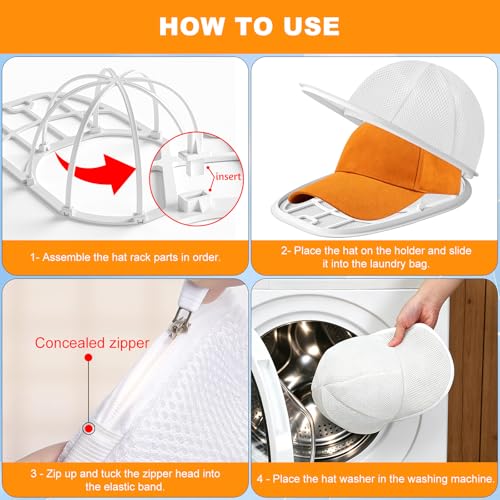 HOW TO USE

insert

1- Assemble the hat rack parts in order.

2- Place the hat on the holder and slide it into the laundry bag.

Concealed zipper

3 - Zip up and tuck the zipper head into the elastic band.

4 - Place the hat washer in the washing machine.