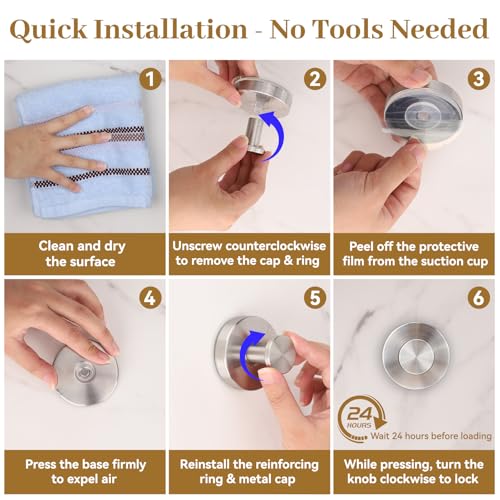 Quick Installation - No Tools Needed

1
Clean and dry the surface

2
Unscrew counterclockwise to remove the cap & ring

3
Peel off the protective film from the suction cup

4
Press the base firmly to expel air

5
Reinstall the reinforcing ring & metal cap

6
24 HOURS
Wait 24 hours before loading
While pressing, turn the knob clockwise to lock