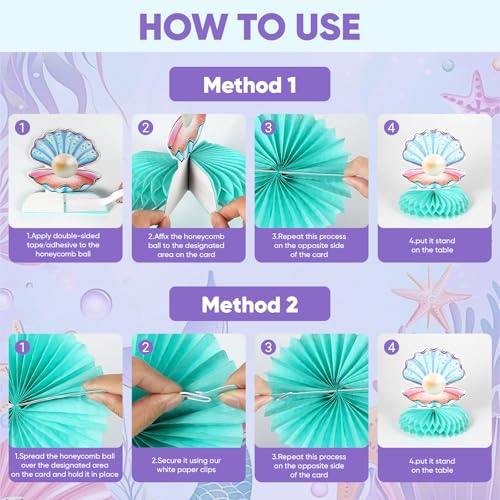 HOW TO USE

Method 1

1
1.Apply double-sided tape/adhesive to the honeycomb ball

2
2.Affix the honeycomb ball to the designated area on the card

3
3.Repeat this process on the opposite side of the card

4
4.put it stand on the table

Method 2

1
1.Spread the honeycomb ball over the designated area on the card and hold it in place

2
2.Secure it using our white paper clips

3
3.Repeat this process on the opposite side of the card

4
4.put it stand on the table