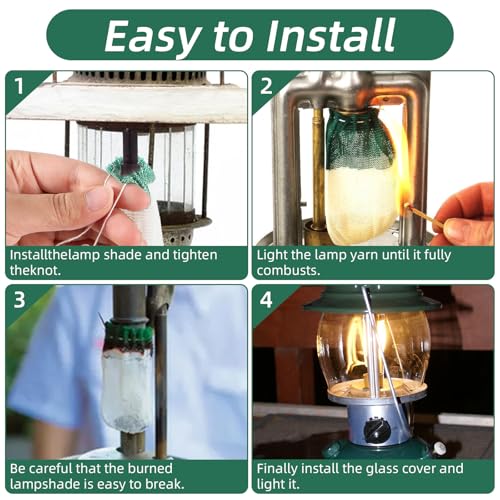 Easy to Install

1

Installthelamp shade and tighten theknot.

2

Light the lamp yarn until it fully combusts.

3

Be careful that the burned lampshade is easy to break.

4

Finally install the glass cover and light it.